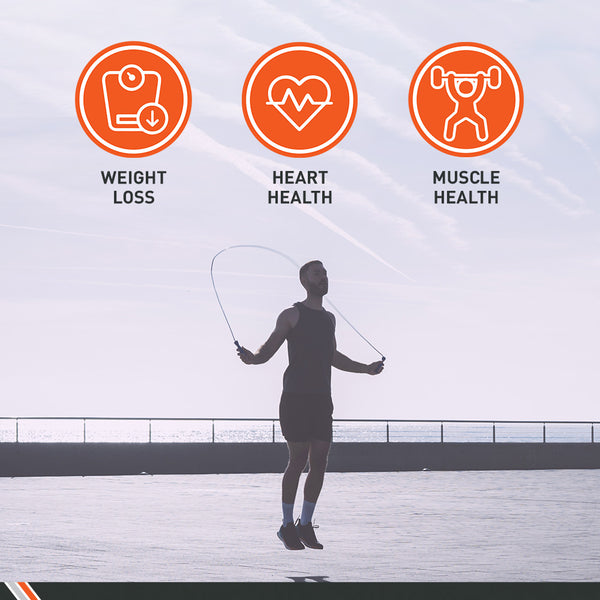 WEIGHT LOSS

HEART HEALTH

MUSCLE HEALTH