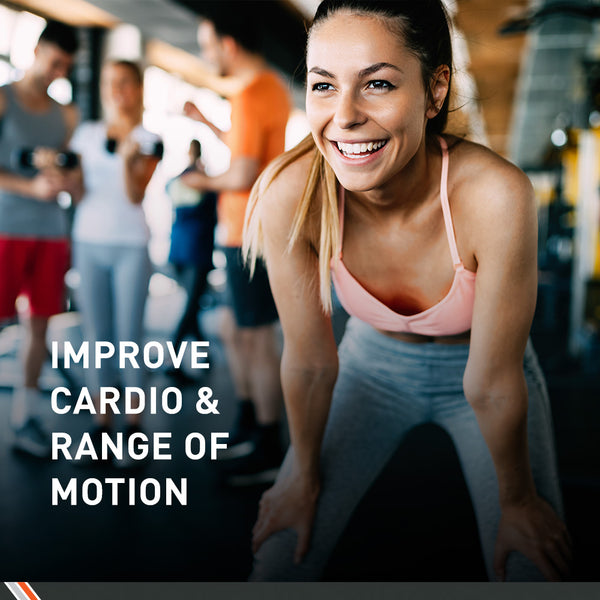 IMPROVE CARDIO & RANGE OF MOTION