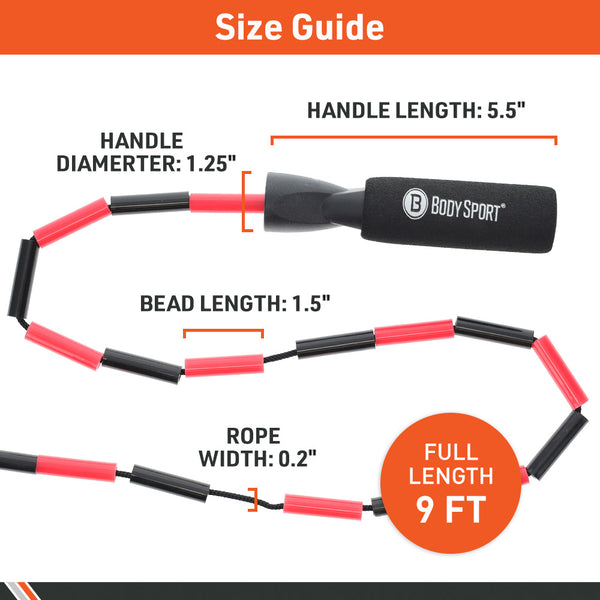 Size Guide

HANDLE LENGTH: 5.5"

HANDLE DIAMERTER: 1.25"

B BODY SPORT®

BEAD LENGTH: 1.5"

ROPE WIDTH: 0.2"

FULL LENGTH 9 FT