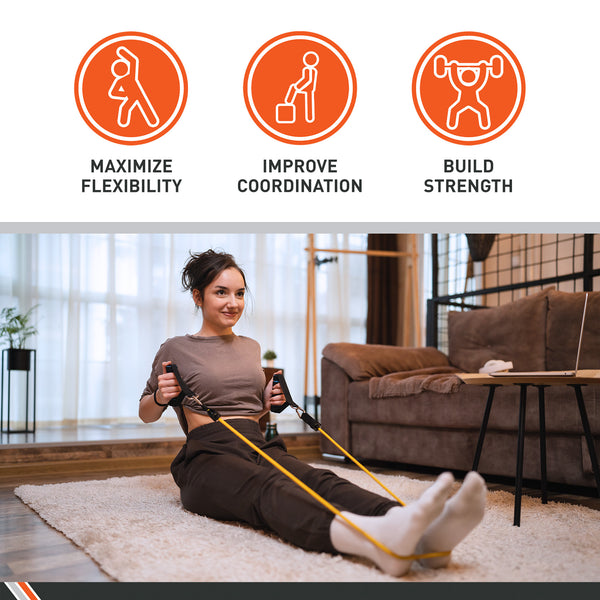 MAXIMIZE FLEXIBILITY

IMPROVE COORDINATION

BUILD STRENGTH