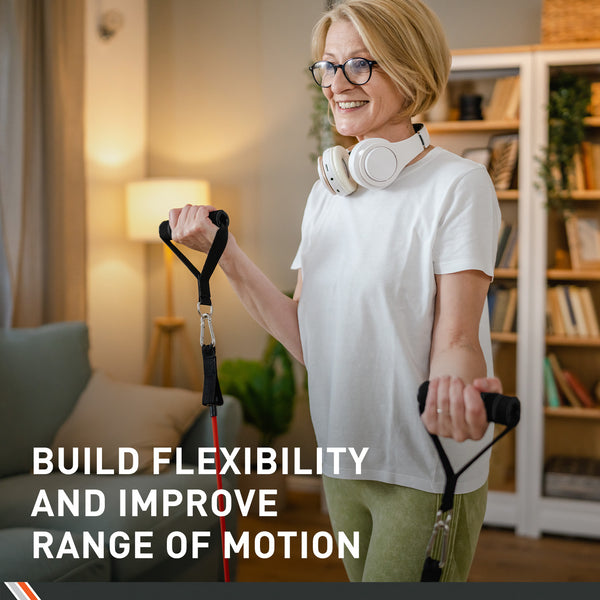 BUILD FLEXIBILITY AND IMPROVE RANGE OF MOTION