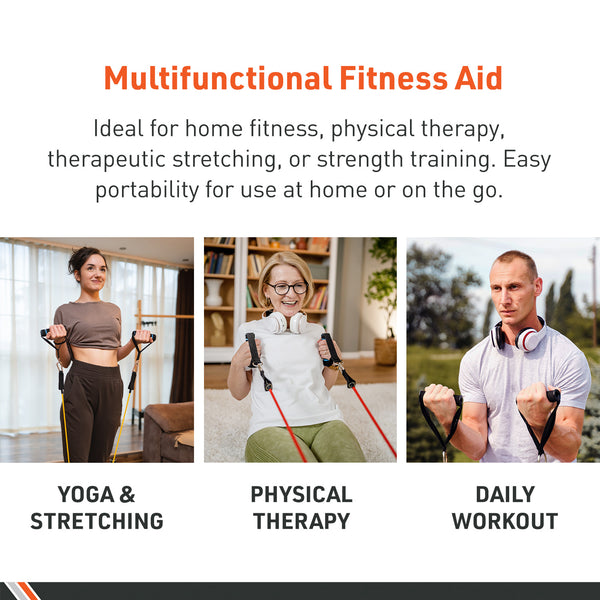 Multifunctional Fitness Aid

Ideal for home fitness, physical therapy, therapeutic stretching, or strength training. Easy portability for use at home or on the go.

YOGA & STRETCHING

PHYSICAL THERAPY

DAILY WORKOUT