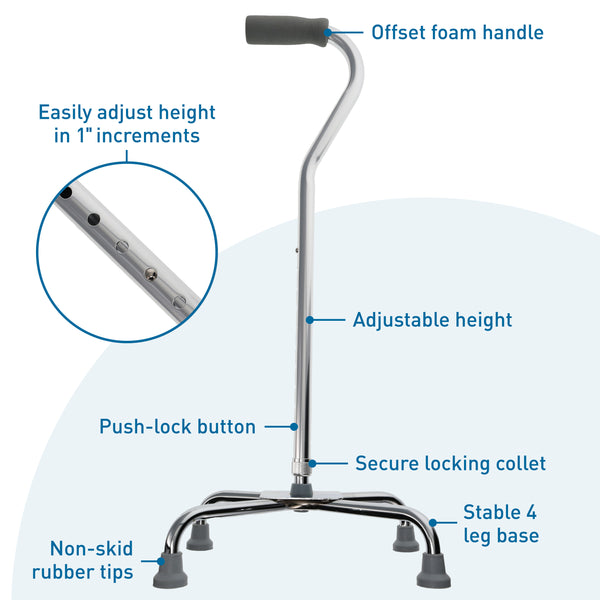 Offset foam handle

Easily adjust height in 1" increments

Adjustable height

Push-lock button

Secure locking collet

Stable 4 leg base

Non-skid rubber tips