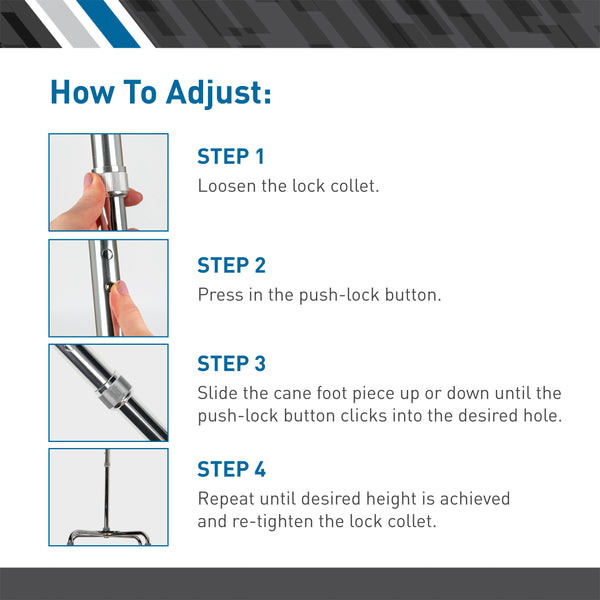 How To Adjust:

STEP 1
Loosen the lock collet.

STEP 2
Press in the push-lock button.

STEP 3
Slide the cane foot piece up or down until the push-lock button clicks into the desired hole.

STEP 4
Repeat until desired height is achieved and re-tighten the lock collet.