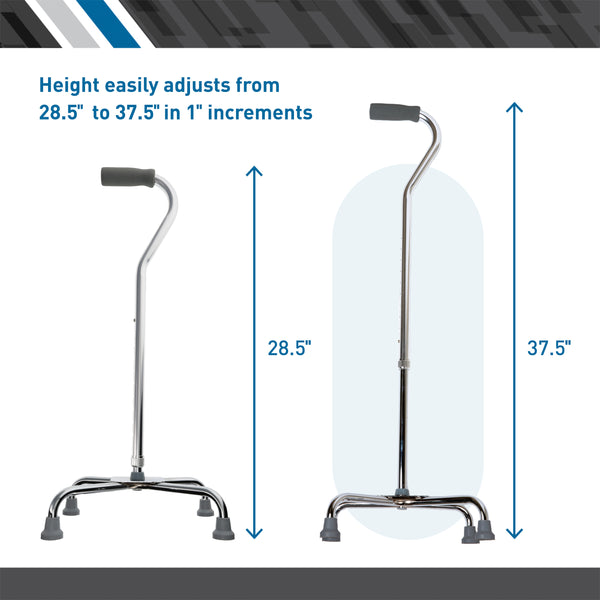 Height easily adjusts from 28.5"  to 37.5" in 1" increments

28.5"

37.5"