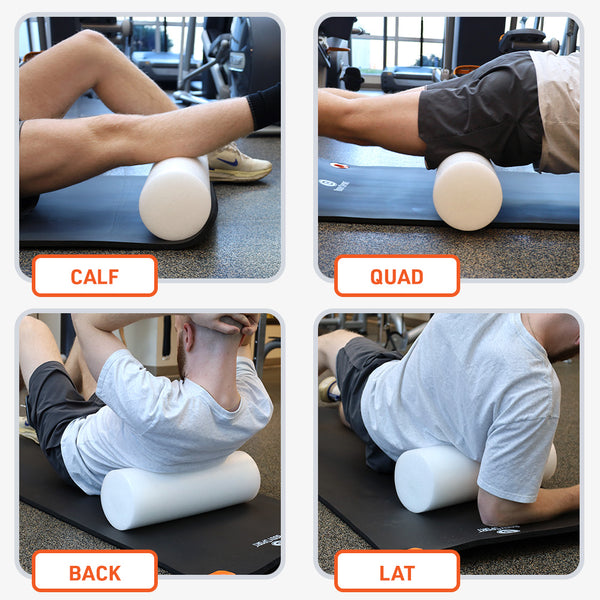 CALF

QUAD

BACK

LAT