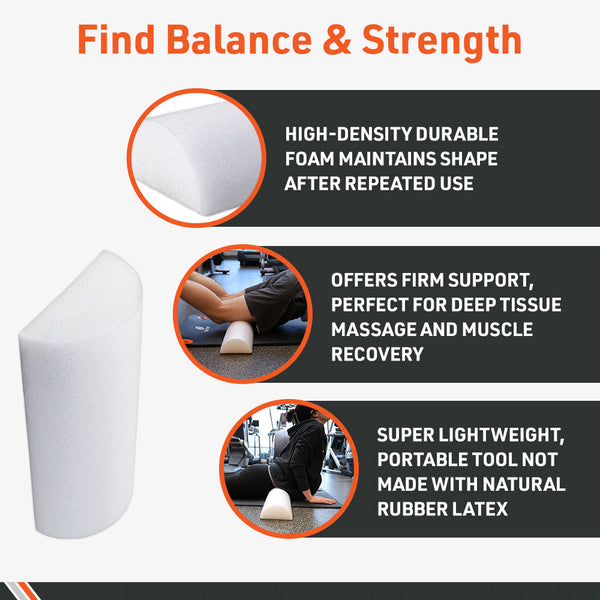 Find Balance & Strength

HIGH-DENSITY DURABLE FOAM MAINTAINS SHAPE AFTER REPEATED USE

OFFERS FIRM SUPPORT, PERFECT FOR DEEP TISSUE MASSAGE AND MUSCLE RECOVERY

SUPER LIGHTWEIGHT, PORTABLE TOOL NOT MADE WITH NATURAL RUBBER LATEX