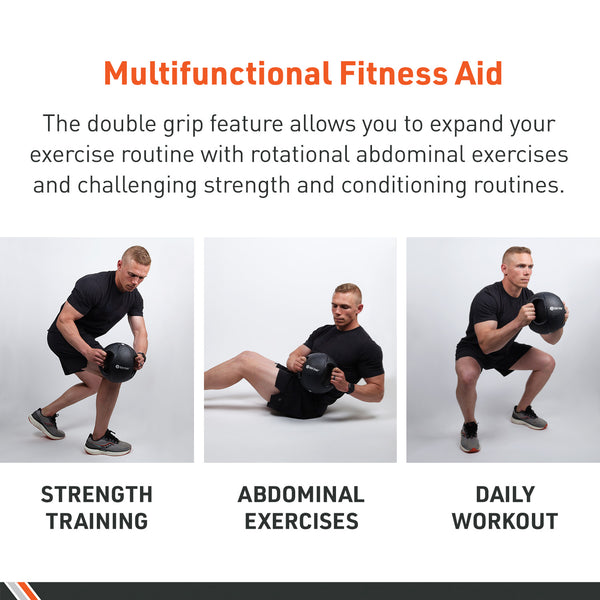 Multifunctional Fitness Aid

The double grip feature allows you to expand your exercise routine with rotational abdominal exercises and challenging strength and conditioning routines.

STRENGTH TRAINING

ABDOMINAL EXERCISES

DAILY WORKOUT