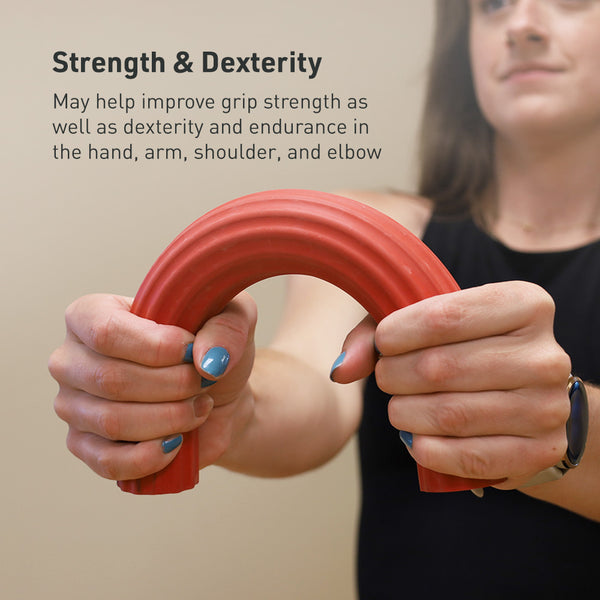 Strength & Dexterity

May help improve grip strength as well as dexterity and endurance in the hand, arm, shoulder, and elbow