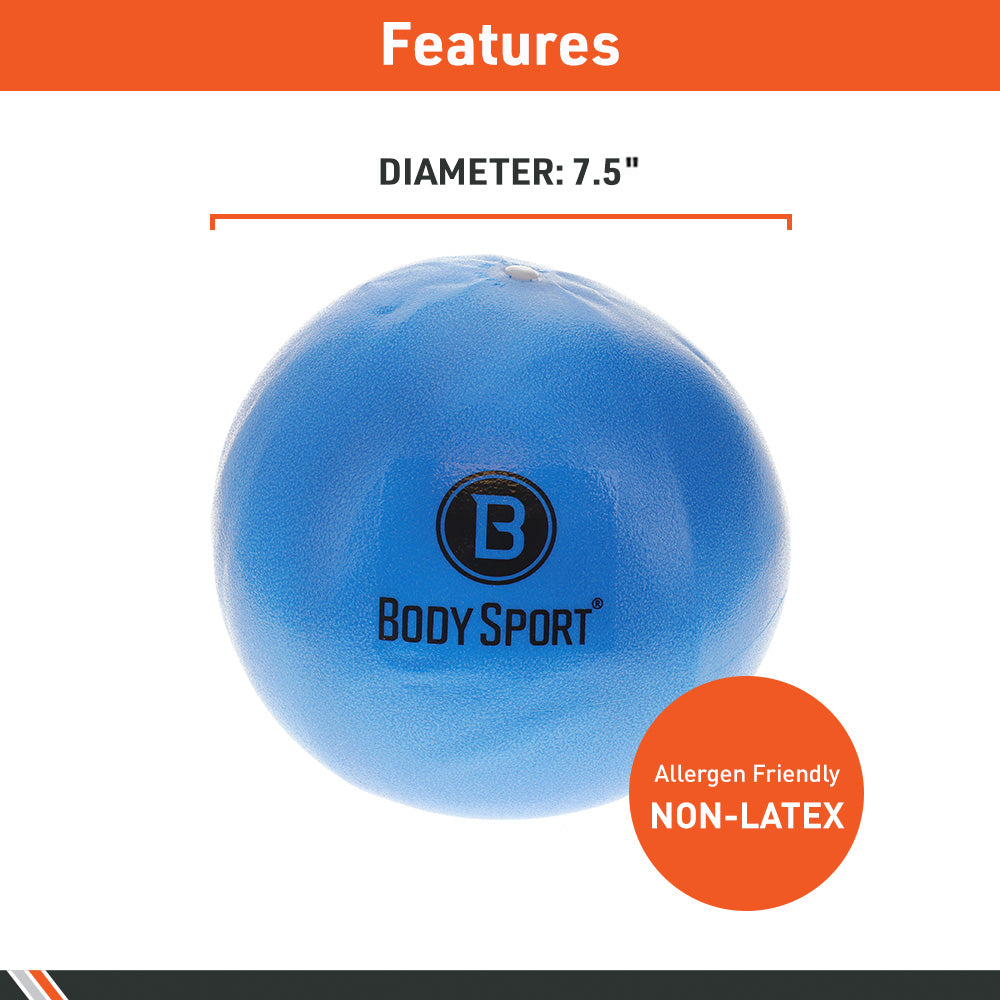 Features

DIAMETER: 7.5"

B

BODY SPORT®

Allergen Friendly
NON-LATEX