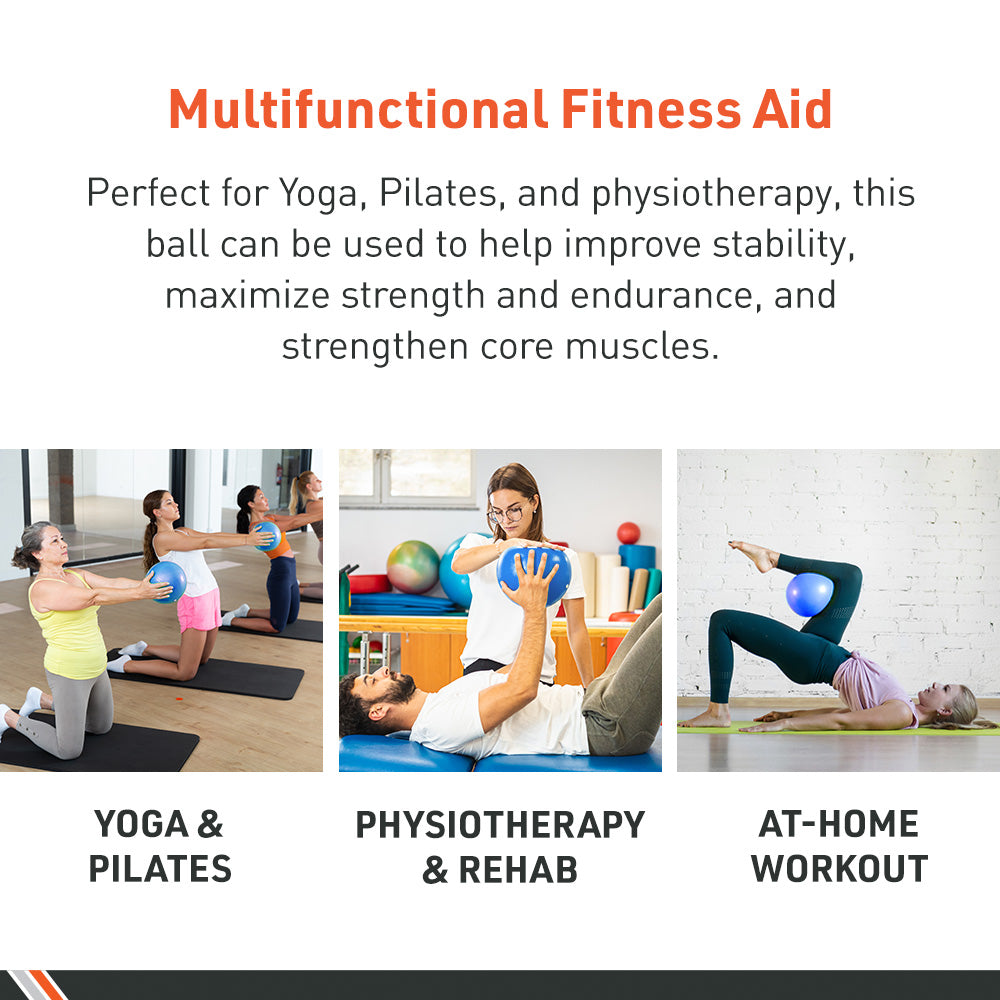 Multifunctional Fitness Aid

Perfect for Yoga, Pilates, and physiotherapy, this ball can be used to help improve stability, maximize strength and endurance, and strengthen core muscles.

YOGA & PILATES

PHYSIOTHERAPY & REHAB

AT-HOME WORKOUT