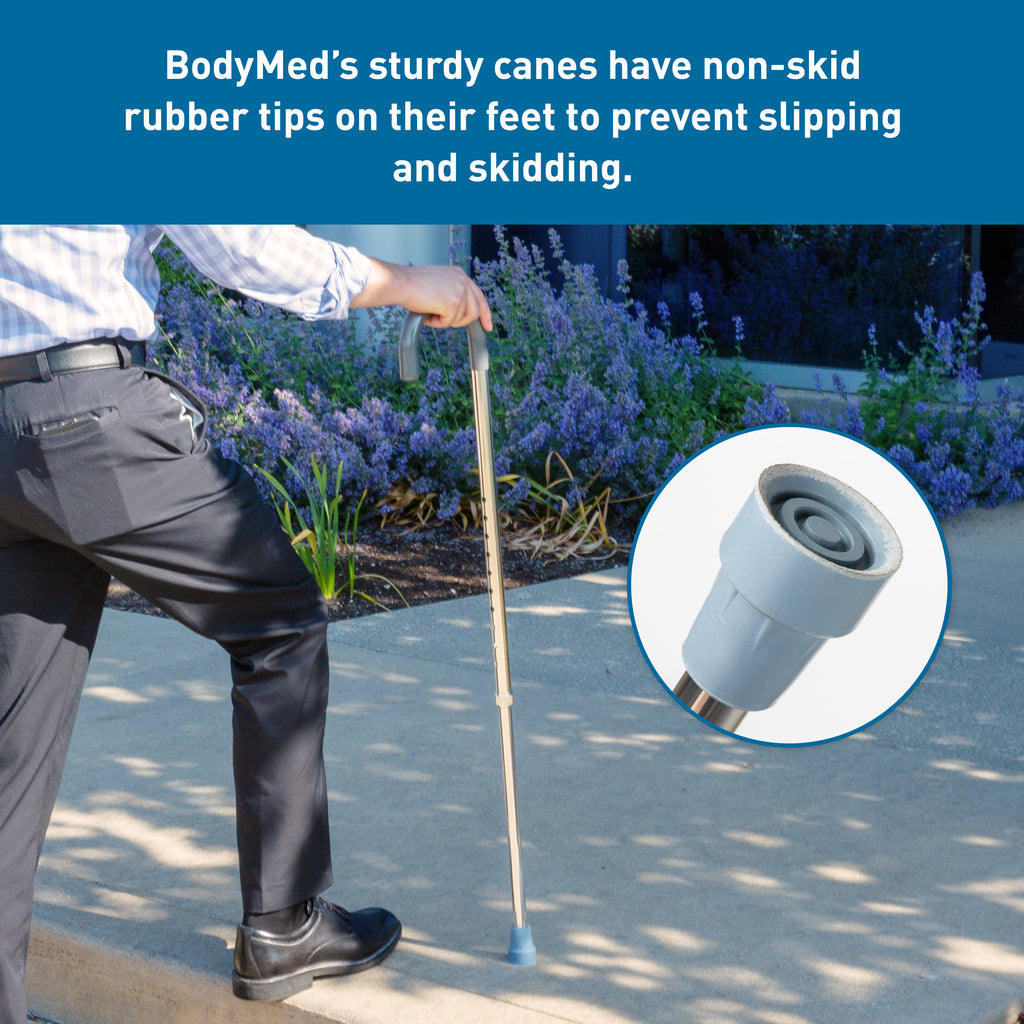 BodyMed's sturdy canes have non-skid rubber tips on their feet to prevent slipping and skidding.