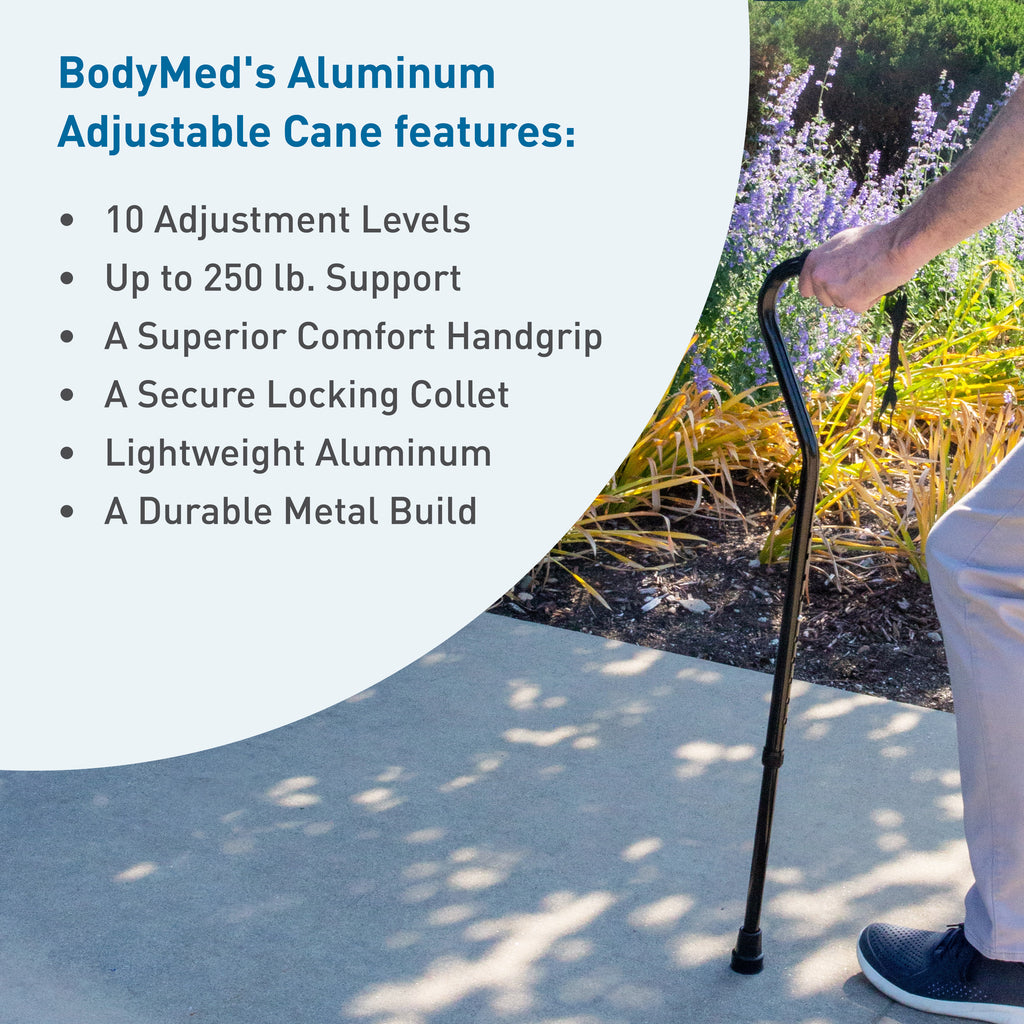 BodyMed's Aluminum Adjustable Cane features:

• 10 Adjustment Levels
• Up to 250 lb. Support
• A Superior Comfort Handgrip
• A Secure Locking Collet
• Lightweight Aluminum
• A Durable Metal Build