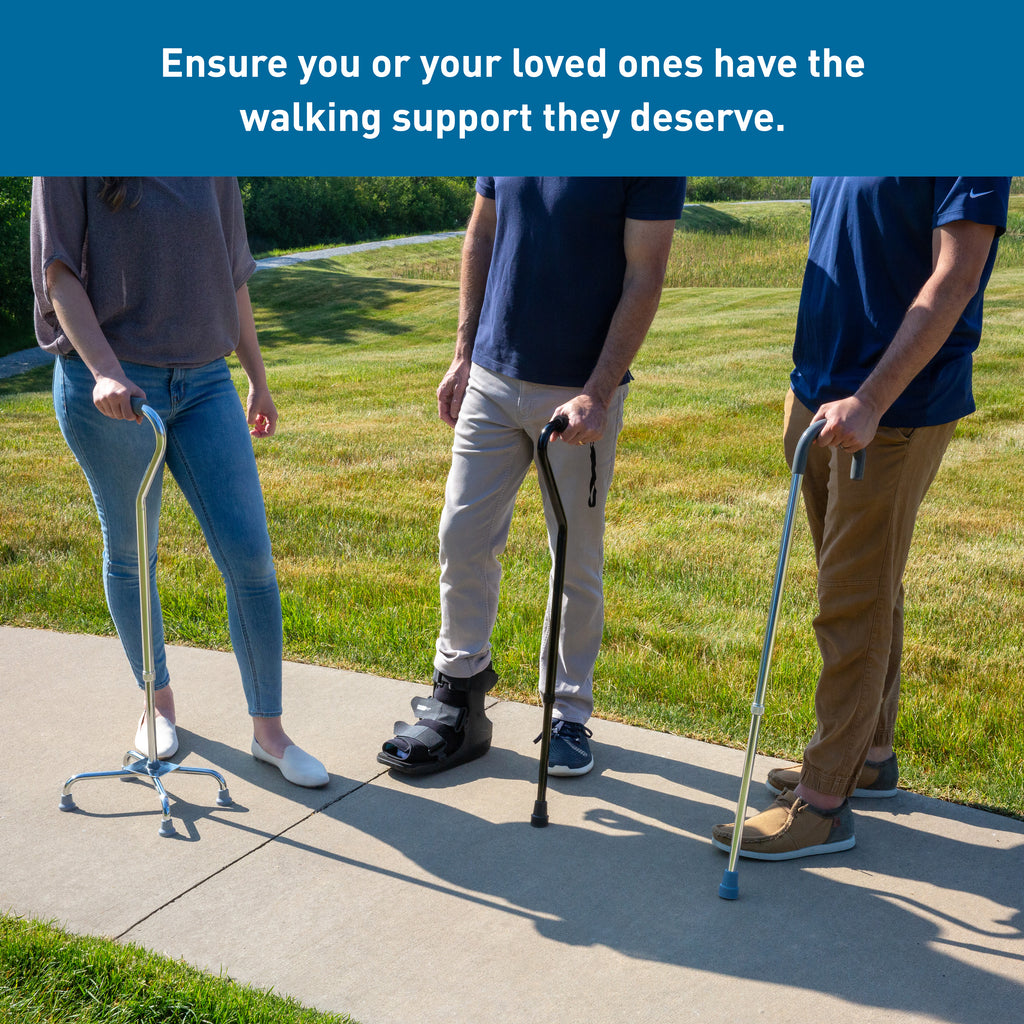 Ensure you or your loved ones have the walking support they deserve.