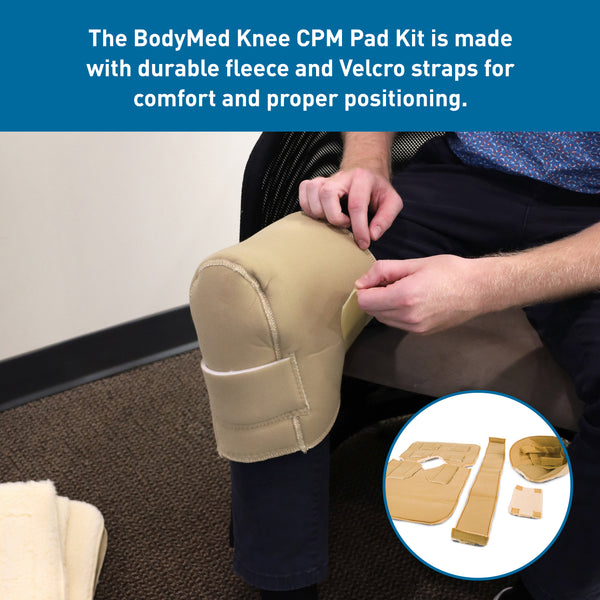 The BodyMed Knee CPM Pad Kit is made with durable fleece and Velcro straps for comfort and proper positioning.