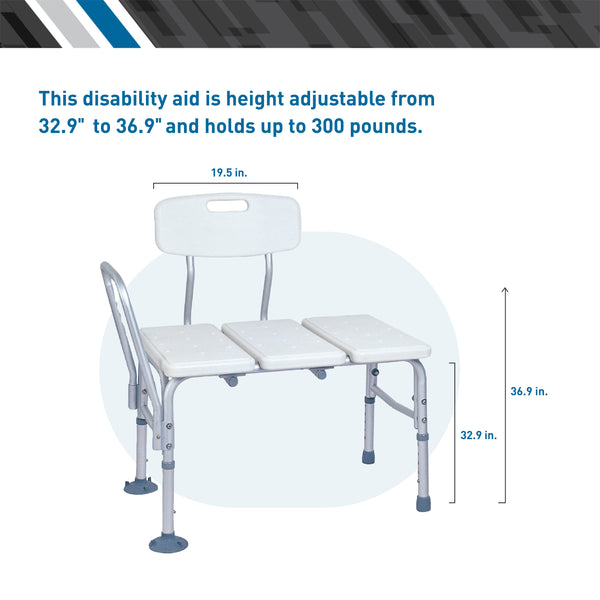 This disability aid is height adjustable from 32.9"  to 36.9" and holds up to 300 pounds.

19.5 in.

36.9 in.

32.9 in.