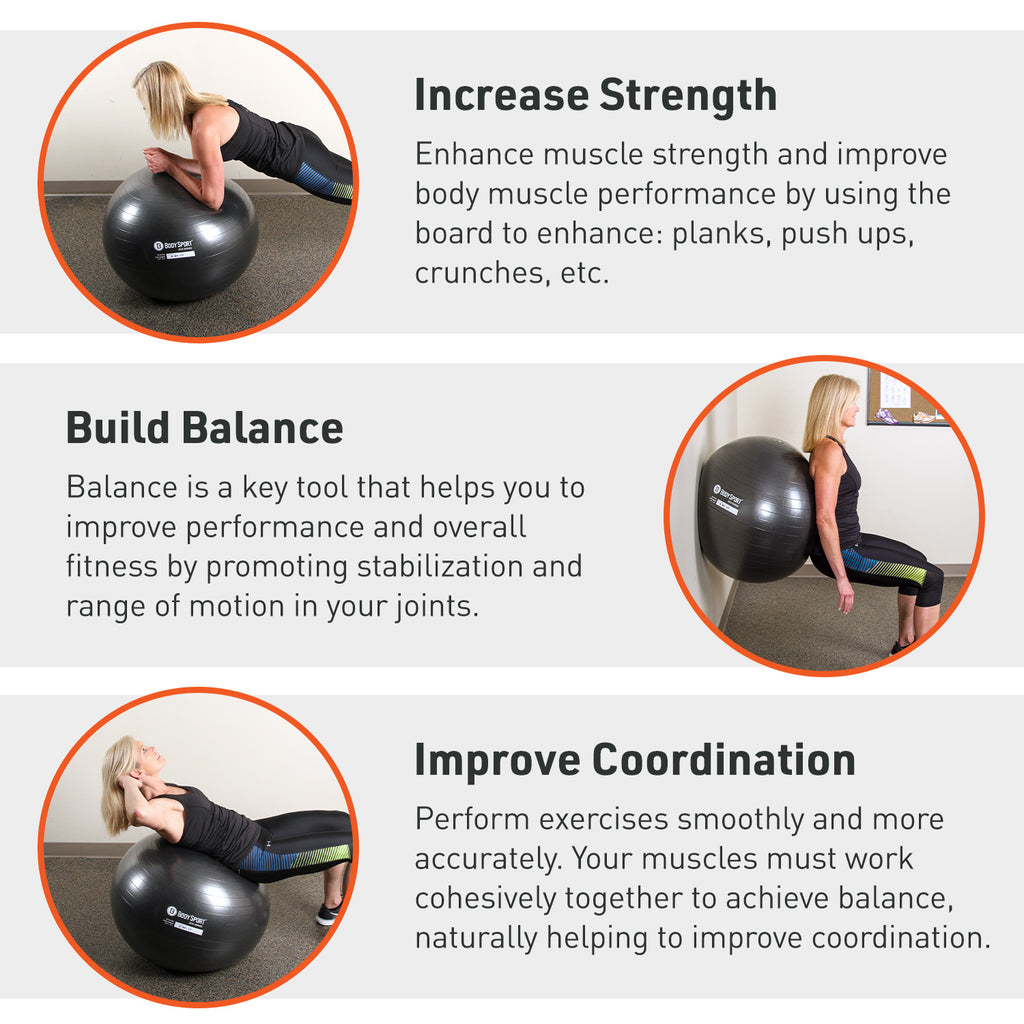 BODY SPORT

Increase Strength

Enhance muscle strength and improve body muscle performance by using the board to enhance: planks, push ups, crunches, etc.

Build Balance

Balance is a key tool that helps you to improve performance and overall fitness by promoting stabilization and range of motion in your joints.

BODY SPORT

BODY SPORT

Improve Coordination

Perform exercises smoothly and more accurately. Your muscles must work cohesively together to achieve balance, naturally helping to improve coordination.