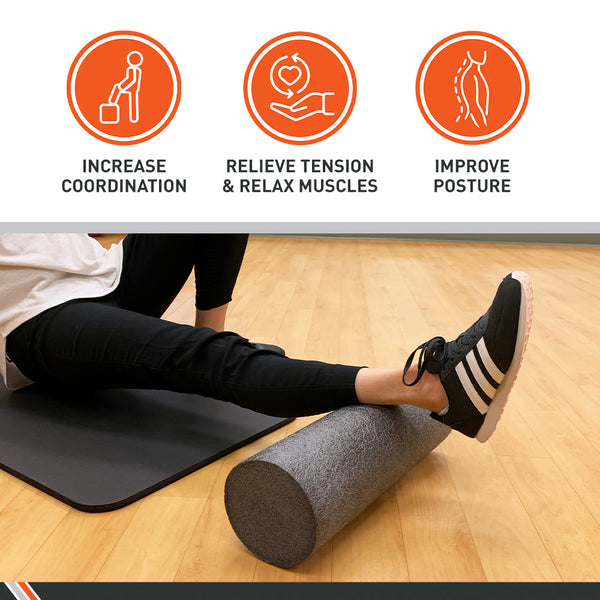 INCREASE COORDINATION

RELIEVE TENSION & RELAX MUSCLES

IMPROVE POSTURE