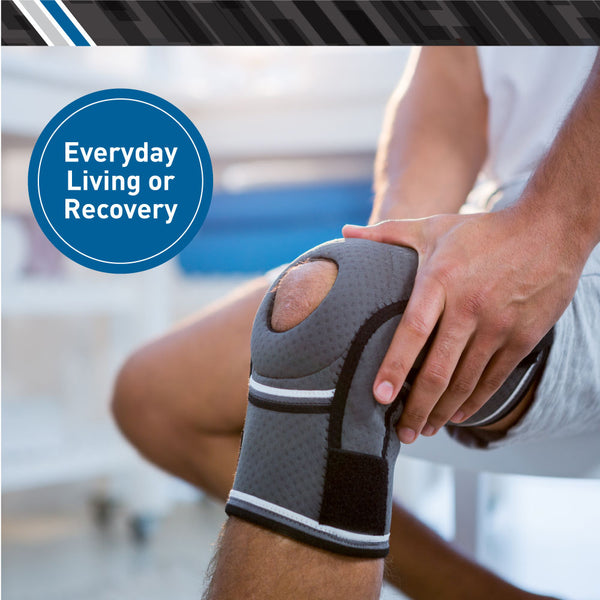 Everyday Living or Recovery