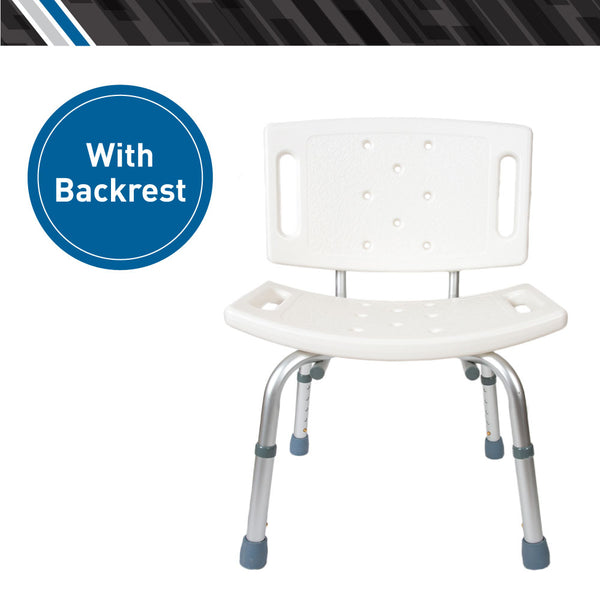 With Backrest