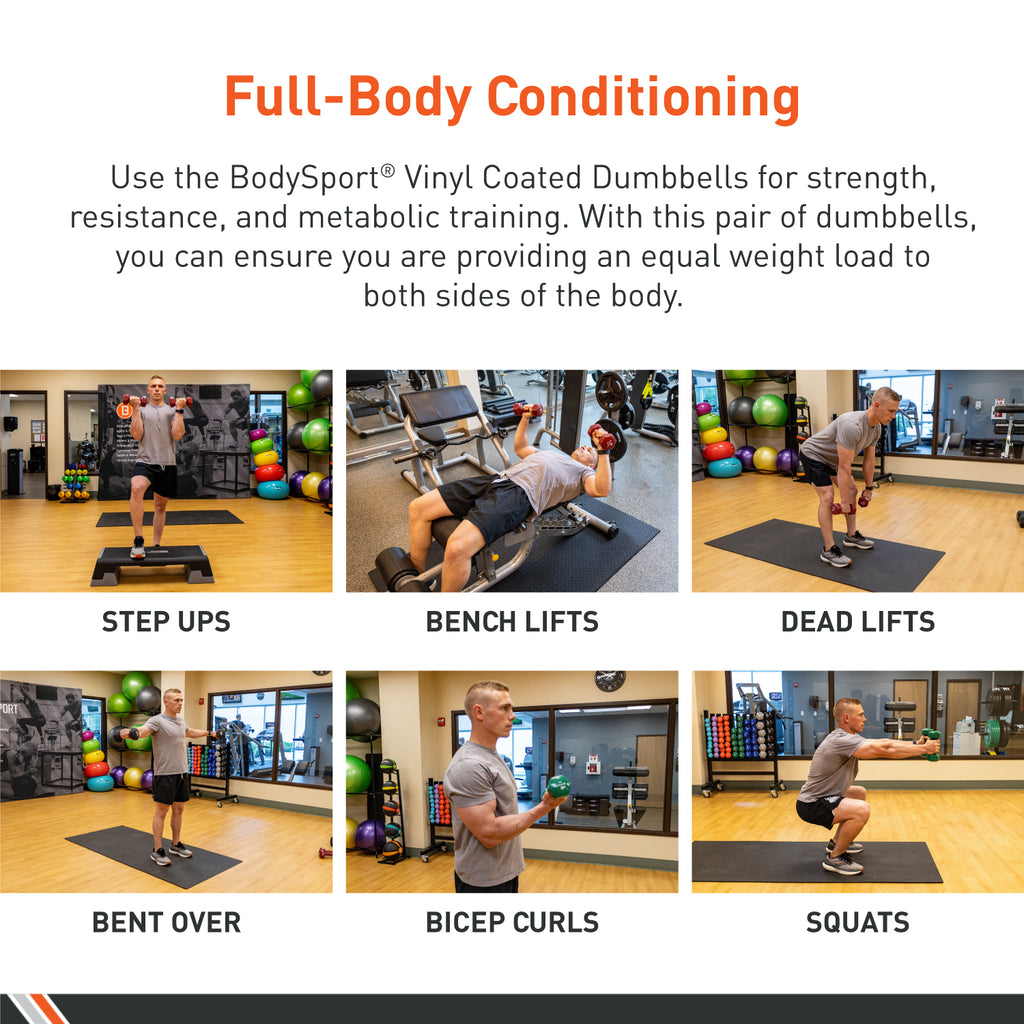 Full-Body Conditioning

Use the BodySport® Vinyl Coated Dumbbells for strength, resistance, and metabolic training. With this pair of dumbbells, you can ensure you are providing an equal weight load to both sides of the body.

STEP UPS

BENCH LIFTS

DEAD LIFTS

BENT OVER

BICEP CURLS

SQUATS